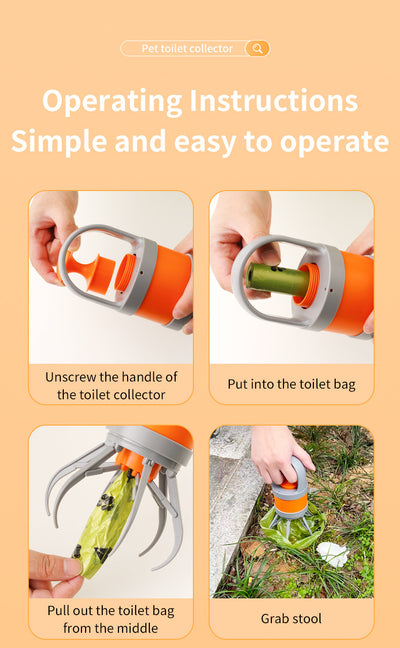 Pet toilet collector

Operating Instructions
Simple and easy to operate

Unscrew the handle of the toilet collector

Put into the toilet bag

Pull out the toilet bag from the middle

Grab stool