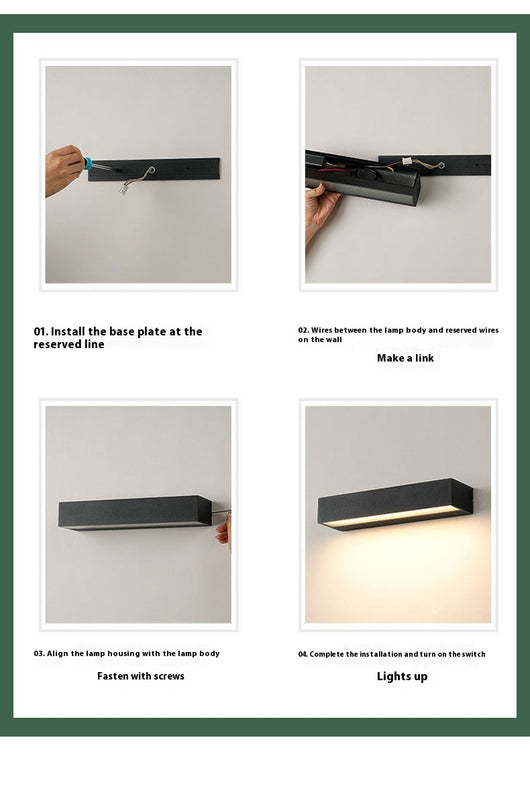 01. Install the base plate at the reserved line

02. Wires between the lamp body and reserved wires on the wall

Make a link

03. Align the lamp housing with the lamp body

Fasten with screws

04. Complete the installation and turn on the switch

Lights up