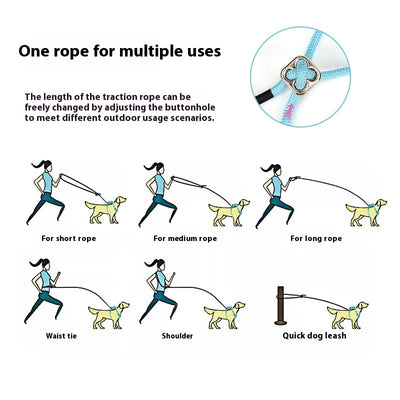 One rope for multiple uses

The length of the traction rope can be freely changed by adjusting the buttonhole to meet different outdoor usage scenarios.

For short rope

For medium rope

For long rope

Waist tie

Shoulder

Quick dog leash