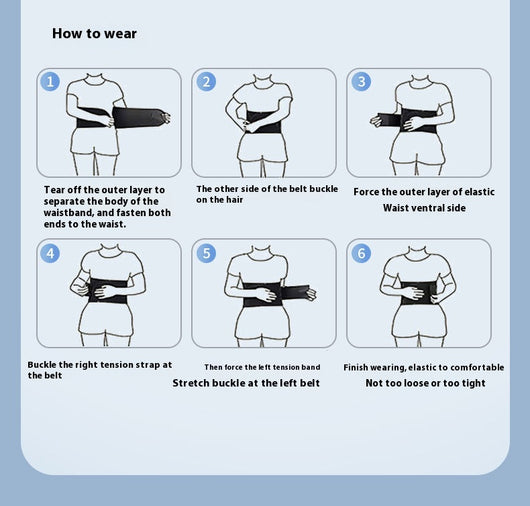 How to wear

1

Tear off the outer layer to separate the body of the waistband, and fasten both ends to the waist.

2

The other side of the belt buckle on the hair

3

Force the outer layer of elastic
Waist ventral side

4

Buckle the right tension strap at the belt

5

Then force the left tension band
Stretch buckle at the left belt

6

Finish wearing, elastic to comfortable
Not too loose or too tight