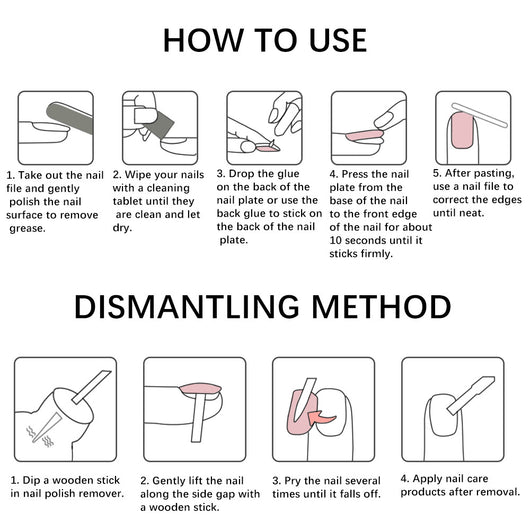 HOW TO USE

1. Take out the nail file and gently polish the nail surface to remove grease.

2. Wipe your nails with a cleaning tablet until they are clean and let dry.

3. Drop the glue on the back of the nail plate or use the back glue to stick on the back of the nail plate.

4. Press the nail plate from the base of the nail to the front edge of the nail for about 10 seconds until it sticks firmly.

5. After pasting, use a nail file to correct the edges until neat.

DISMANTLING METHOD

1. Dip a wooden stick in nail polish remover.

2. Gently lift the nail along the side gap with a wooden stick.

3. Pry the nail several times until it falls off.

4. Apply nail care products after removal.