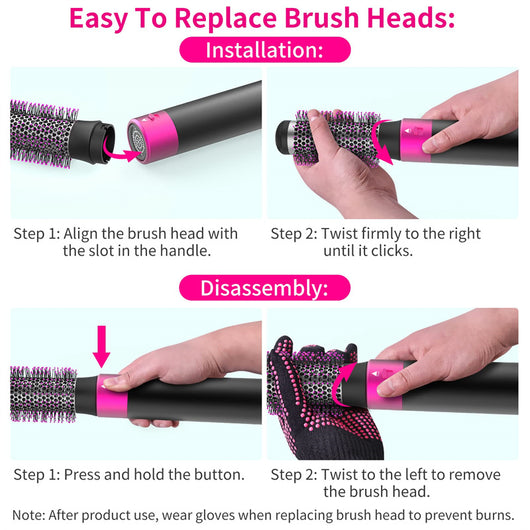 Easy To Replace Brush Heads:

Installation:

Step 1: Align the brush head with the slot in the handle.

Step 2: Twist firmly to the right until it clicks.

Disassembly:

Step 1: Press and hold the button.

Step 2: Twist to the left to remove the brush head.

Note: After product use, wear gloves when replacing brush head to prevent burns.