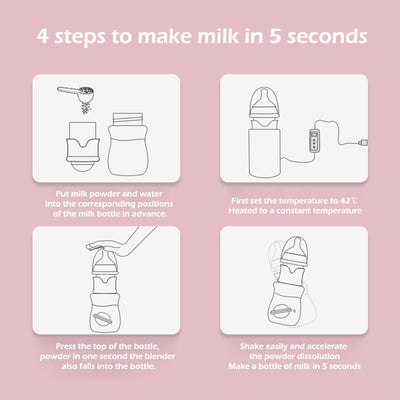 4 steps to make milk in 5 seconds

Put milk powder and water into the corresponding positions of the milk bottle in advance.

First set the temperature to 42℃
Heated to a constant temperature

Press the top of the bottle, powder in one second the blender also falls into the bottle.

Shake easily and accelerate the powder dissolution
Make a bottle of milk in 5 seconds