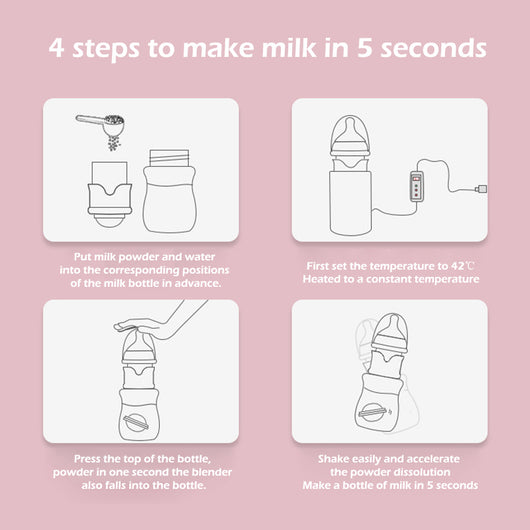 4 steps to make milk in 5 seconds

Put milk powder and water into the corresponding positions of the milk bottle in advance.

First set the temperature to 42℃
Heated to a constant temperature

Press the top of the bottle, powder in one second the blender also falls into the bottle.

Shake easily and accelerate the powder dissolution
Make a bottle of milk in 5 seconds