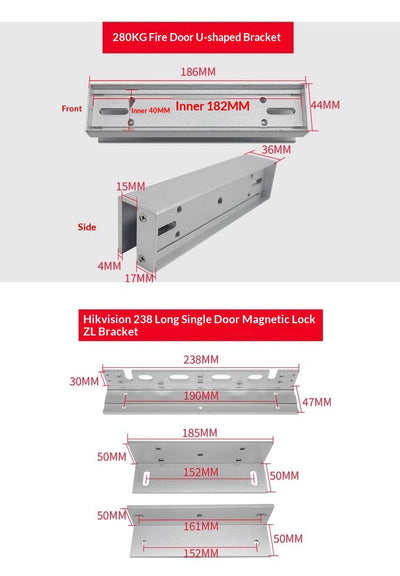 280KG Fire Door U-shaped Bracket

186MM

Front

Inner 40MM

Inner 182MM

44MM

36MM

15MM

Side

4MM

17MM

Hikvision 238 Long Single Door Magnetic Lock ZL Bracket

238MM

30MM

190MM

47MM

185MM

50MM

152MM

50MM

50MM

161MM

50MM

152MM