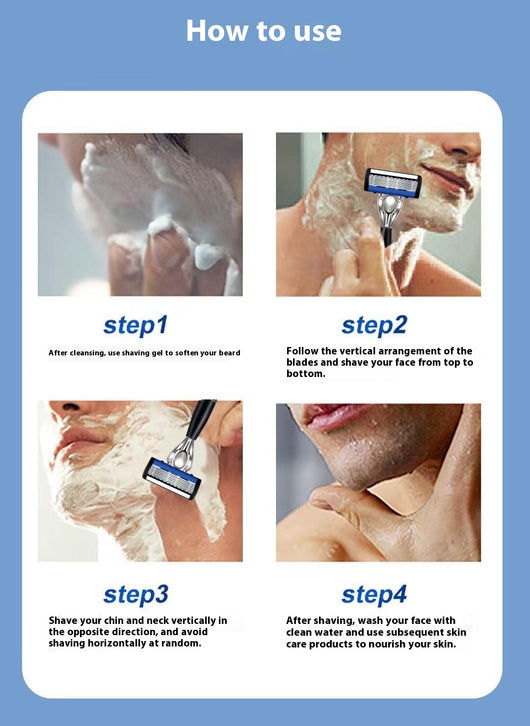 How to use

step1

After cleansing, use shaving gel to soften your beard

step2

Follow the vertical arrangement of the blades and shave your face from top to bottom.

step3

Shave your chin and neck vertically in the opposite direction, and avoid shaving horizontally at random.

step4

After shaving, wash your face with clean water and use subsequent skin care products to nourish your skin.