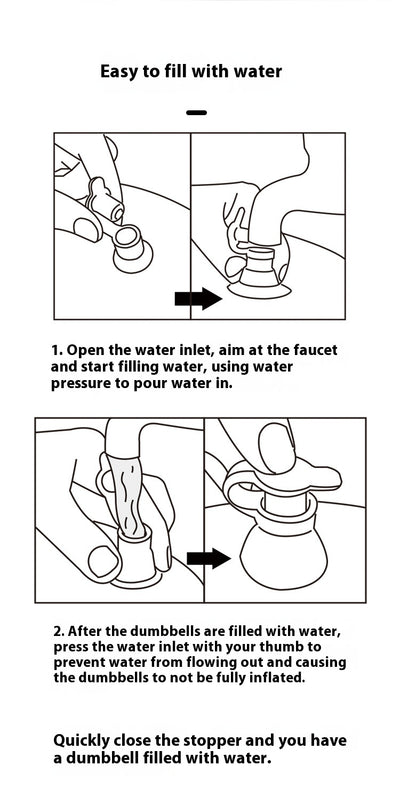 Easy to fill with water

1. Open the water inlet, aim at the faucet and start filling water, using water pressure to pour water in.

2. After the dumbbells are filled with water, press the water inlet with your thumb to prevent water from flowing out and causing the dumbbells to not be fully inflated.

Quickly close the stopper and you have a dumbbell filled with water.