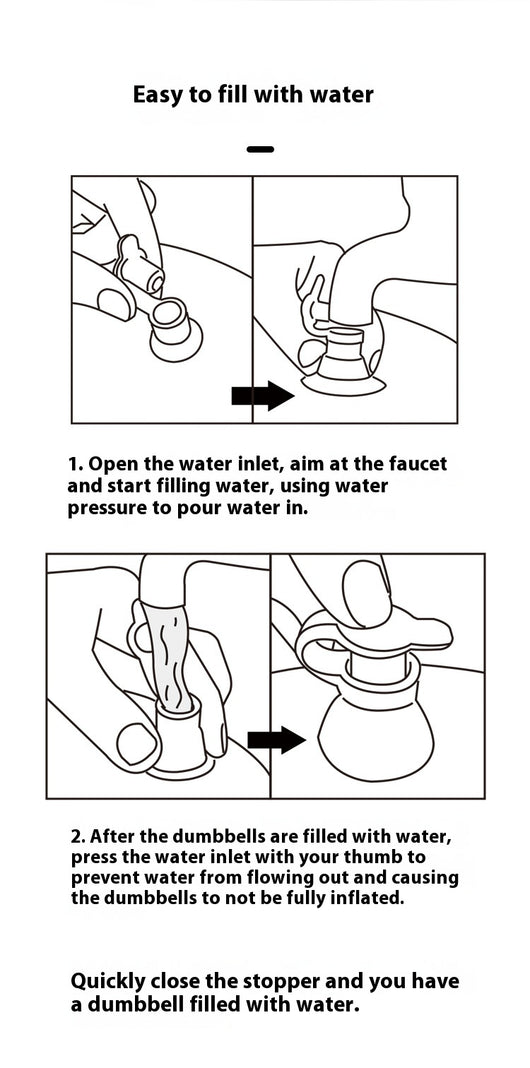 Easy to fill with water

1. Open the water inlet, aim at the faucet and start filling water, using water pressure to pour water in.

2. After the dumbbells are filled with water, press the water inlet with your thumb to prevent water from flowing out and causing the dumbbells to not be fully inflated.

Quickly close the stopper and you have a dumbbell filled with water.