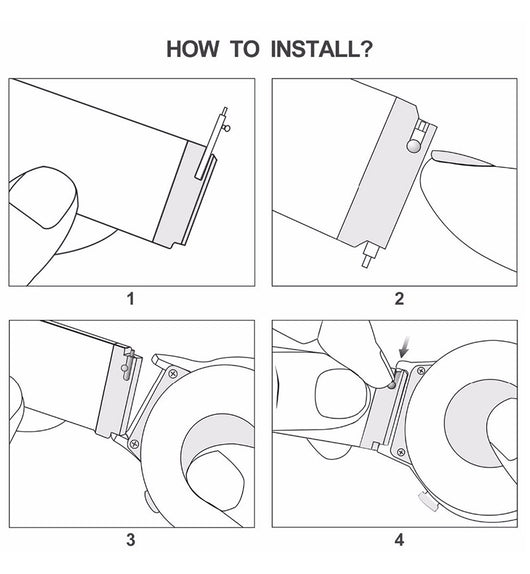 HOW TO INSTALL?

1

2

3

4