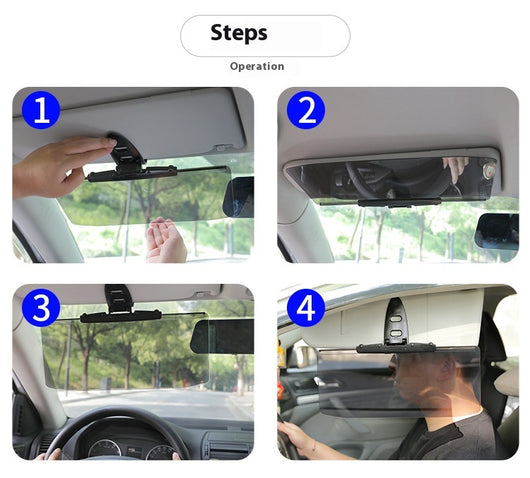 Steps

Operation

1

2

3

4