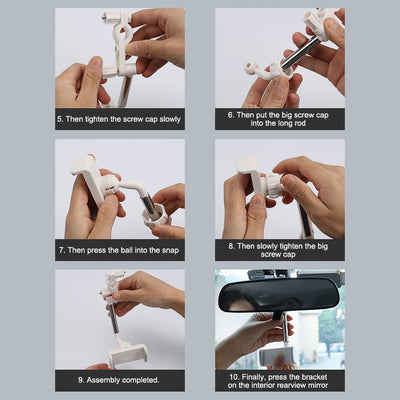 5. Then tighten the screw cap slowly

6. Then put the big screw cap into the long rod

7. Then press the ball into the snap

8. Then slowly tighten the big screw cap

9. Assembly completed.

10. Finally, press the bracket on the interior rearview mirror