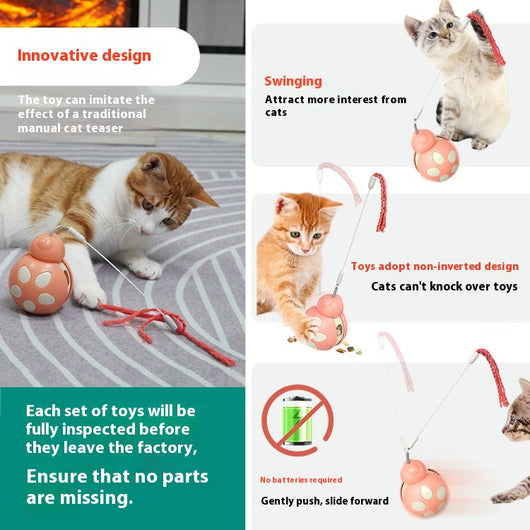 Innovative design

The toy can imitate the effect of a traditional manual cat teaser

Each set of toys will be fully inspected before they leave the factory,

Ensure that no parts are missing.

Swinging

Attract more interest from cats

Toys adopt non-inverted design

Cats can't knock over toys

No batteries required

Gently push, slide forward