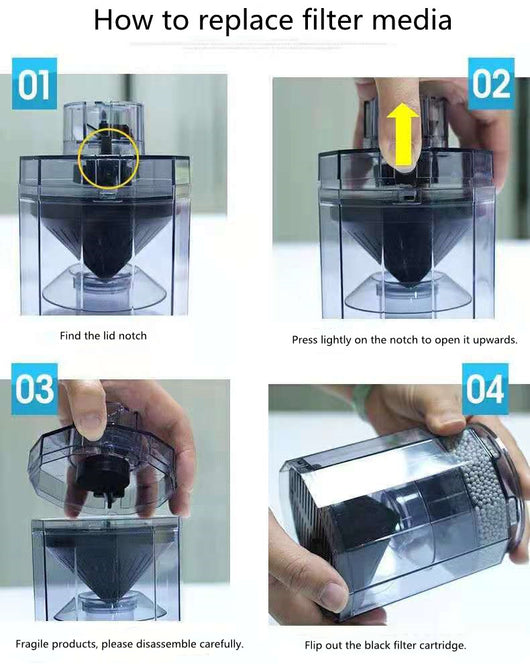 How to replace filter media

01

Find the lid notch

02

Press lightly on the notch to open it upwards.

03

Fragile products, please disassemble carefully.

04

Flip out the black filter cartridge.