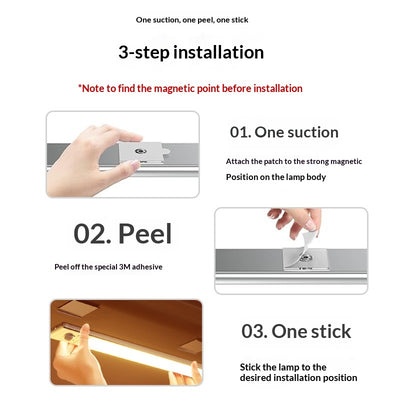 One suction, one peel, one stick

3-step installation

*Note to find the magnetic point before installation

01. One suction

Attach the patch to the strong magnetic

Position on the lamp body

02. Peel

Peel off the special 3M adhesive

03. One stick

Stick the lamp to the desired installation position