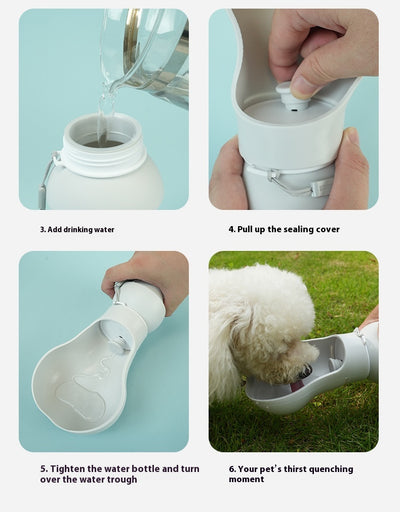 3. Add drinking water

4. Pull up the sealing cover

5. Tighten the water bottle and turn over the water trough

6. Your pet's thirst quenching moment