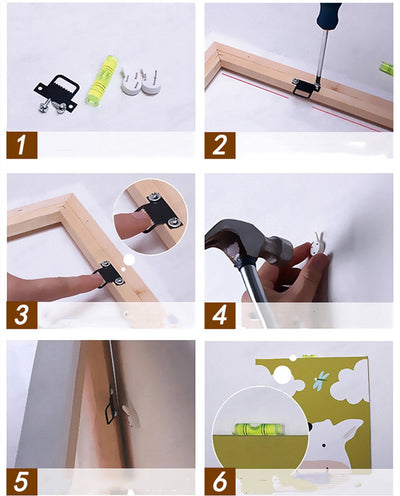 1

2

3

4

5

6