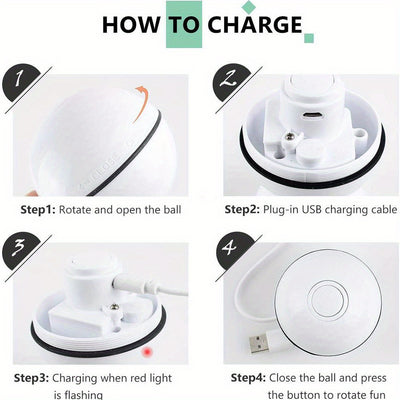 HOW TO CHARGE

1

Step1: Rotate and open the ball

2

Step2: Plug-in USB charging cable

3

Step3: Charging when red light is flashing

4

Step4: Close the ball and press the button to rotate fun