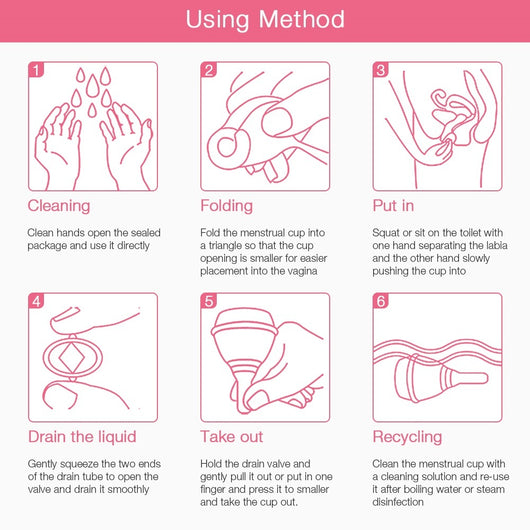 Using Method

1

Cleaning

Clean hands open the sealed package and use it directly

2

Folding

Fold the menstrual cup into a triangle so that the cup opening is smaller for easier placement into the vagina

3

Put in

Squat or sit on the toilet with one hand separating the labia and the other hand slowly pushing the cup into

4

Drain the liquid

Gently squeeze the two ends of the drain tube to open the valve and drain it smoothly

5

Take out

Hold the drain valve and gently pull it out or put in one finger and press it to smaller and take the cup out.

6

Recycling

Clean the menstrual cup with a cleaning solution and re-use it after boiling water or steam disinfection