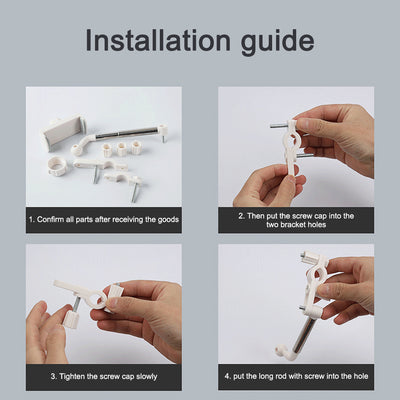 Installation guide

1. Confirm all parts after receiving the goods

2. Then put the screw cap into the two bracket holes

3. Tighten the screw cap slowly

4. put the long rod with screw into the hole