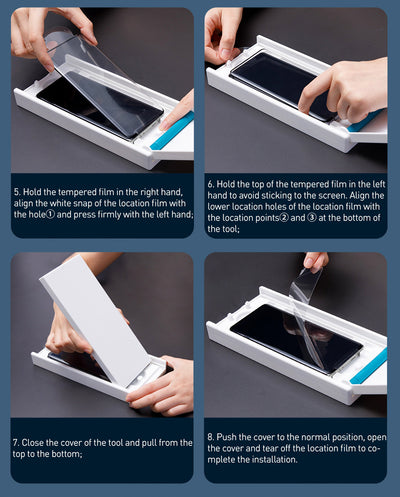 5. Hold the tempered film in the right hand, align the white snap of the location film with the hole① and press firmly with the left hand;

6. Hold the top of the tempered film in the left hand to avoid sticking to the screen. Align the lower location holes of the location film with the location points② and ③ at the bottom of the tool;

7. Close the cover of the tool and pull from the top to the bottom;

8. Push the cover to the normal position, open the cover and tear off the location film to complete the installation.