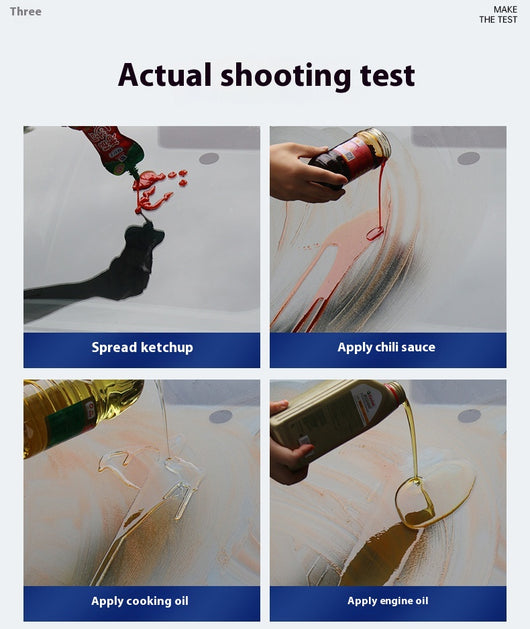 Three

MAKE THE TEST

Actual shooting test

Spread ketchup

Apply chili sauce

Apply cooking oil

Apply engine oil