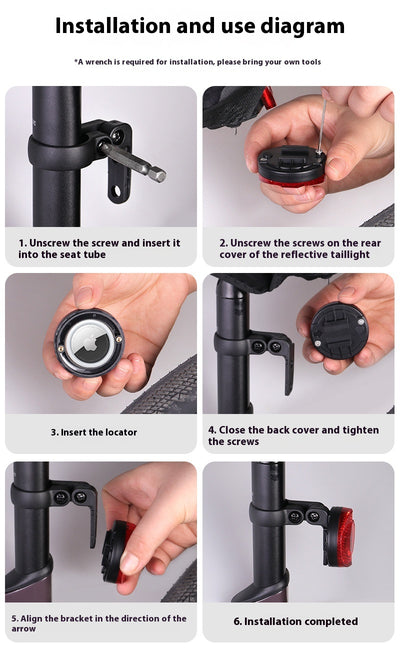 Installation and use diagram

*A wrench is required for installation, please bring your own tools

1. Unscrew the screw and insert it into the seat tube

2. Unscrew the screws on the rear cover of the reflective taillight

3. Insert the locator

4. Close the back cover and tighten the screws

5. Align the bracket in the direction of the arrow

6. Installation completed