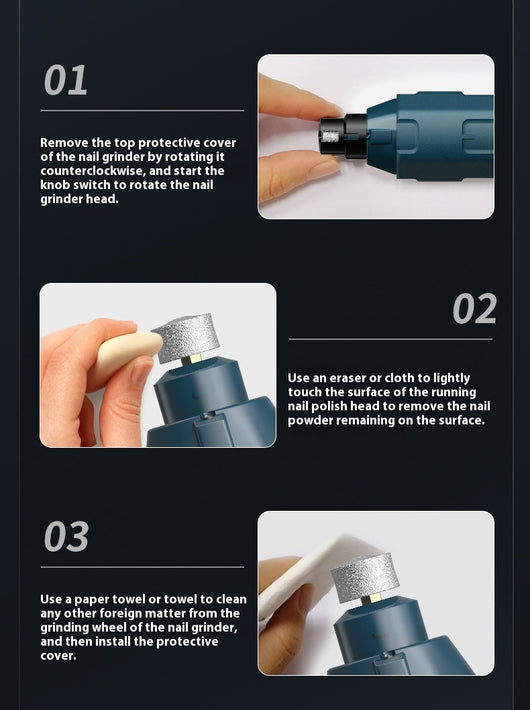 01

Remove the top protective cover of the nail grinder by rotating it counterclockwise, and start the knob switch to rotate the nail grinder head.

02

Use an eraser or cloth to lightly touch the surface of the running nail polish head to remove the nail powder remaining on the surface.

03

Use a paper towel or towel to clean any other foreign matter from the grinding wheel of the nail grinder, and then install the protective cover.