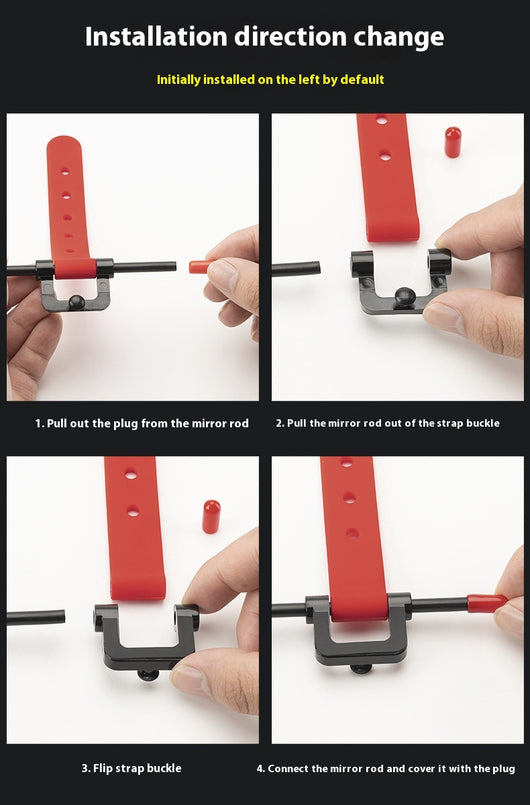 Installation direction change

Initially installed on the left by default

1. Pull out the plug from the mirror rod

2. Pull the mirror rod out of the strap buckle

3. Flip strap buckle

4. Connect the mirror rod and cover it with the plug