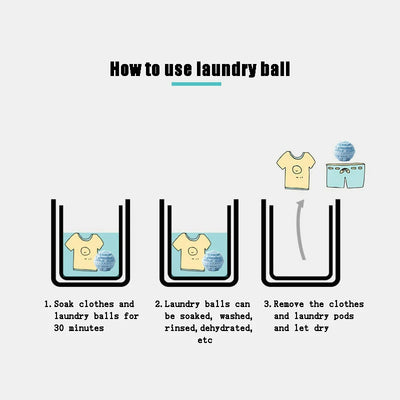 How to use laundry ball

1. Soak clothes and laundry balls for 30 minutes

2. Laundry balls can be soaked, washed, rinsed, dehydrated, etc

3. Remove the clothes and laundry pods and let dry