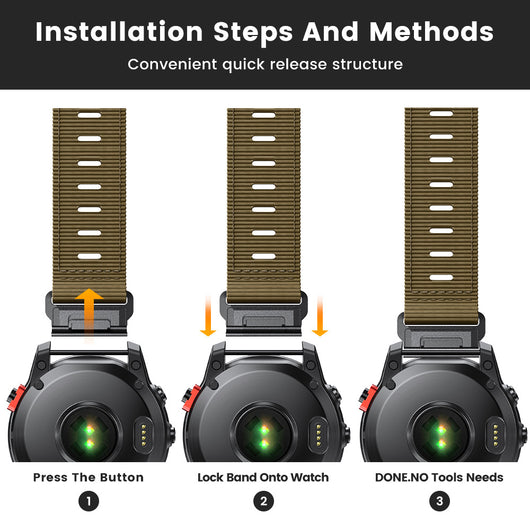 Installation Steps And Methods

Convenient quick release structure

Press The Button
1

Lock Band Onto Watch
2

DONE.NO Tools Needs
3