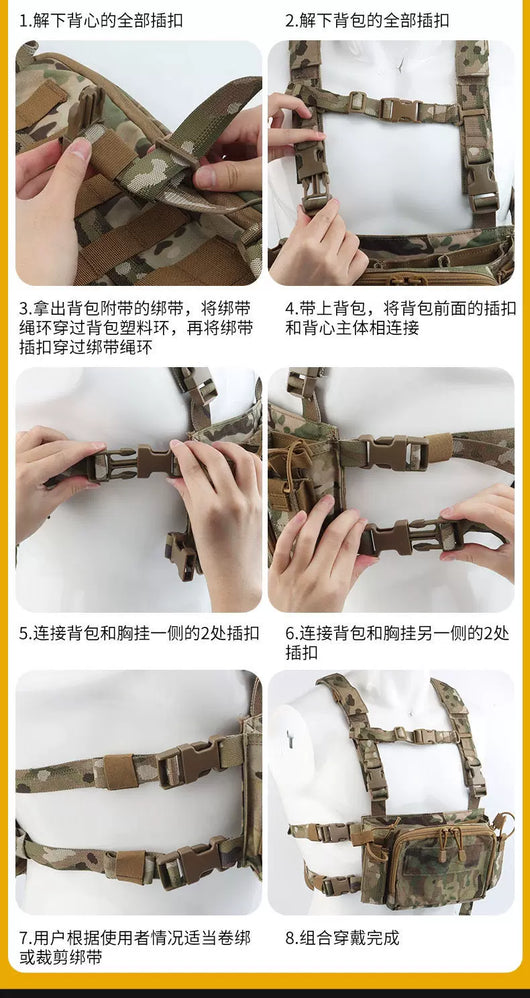 1.解下背心的全部插扣

2.解下背包的全部插扣

3.拿出背包附带的绑带，将绑带绳环穿过背包塑料环，再将绑带插扣穿过绑带绳环

4.带上背包，将背包前面的插扣和背心主体相连接

5.连接背包和胸挂一侧的2处插扣

6.连接背包和胸挂另一侧的2处插扣

7.用户根据使用者情况适当卷绑或裁剪绑带

8.组合穿戴完成