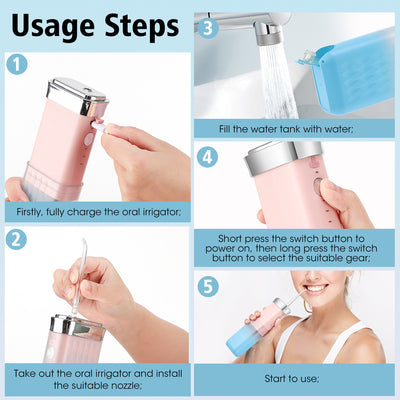 Usage Steps

1

Firstly, fully charge the oral irrigator;

2

Take out the oral irrigator and install the suitable nozzle;

3

Fill the water tank with water;

4

Short press the switch button to power on, then long press the switch button to select the suitable gear;

5

Start to use;