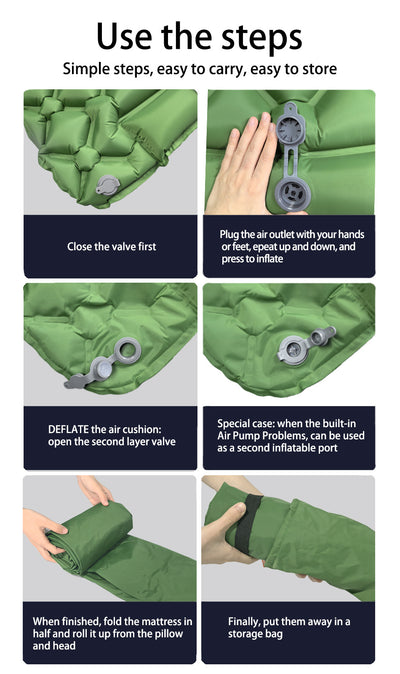 Use the steps

Simple steps, easy to carry, easy to store

Close the valve first

Plug the air outlet with your hands or feet, epeat up and down, and press to inflate

DEFLATE the air cushion: open the second layer valve

Special case: when the built-in Air Pump Problems, can be used as a second inflatable port

When finished, fold the mattress in half and roll it up from the pillow and head

Finally, put them away in a storage bag