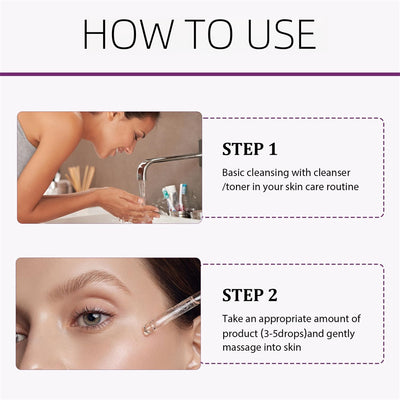 HOW TO USE

STEP 1

Basic cleansing with cleanser /toner in your skin care routine

STEP 2

Take an appropriate amount of product (3-5drops)and gently massage into skin