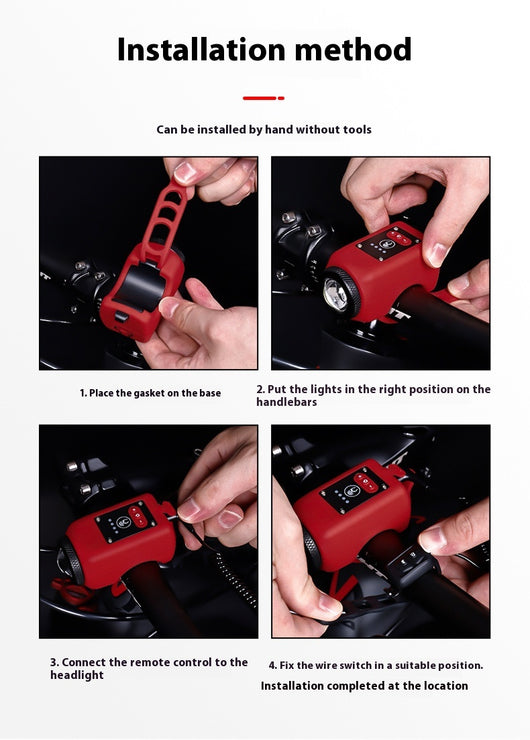 Installation method

Can be installed by hand without tools

1. Place the gasket on the base

2. Put the lights in the right position on the handlebars

3. Connect the remote control to the headlight

4. Fix the wire switch in a suitable position.

Installation completed at the location