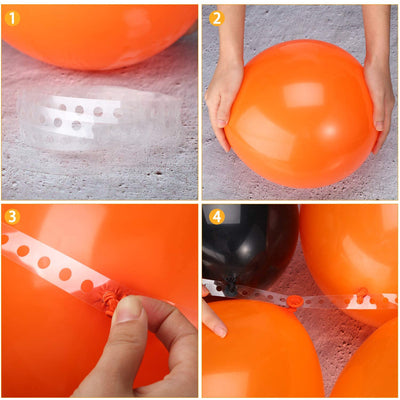 1
2
3
4