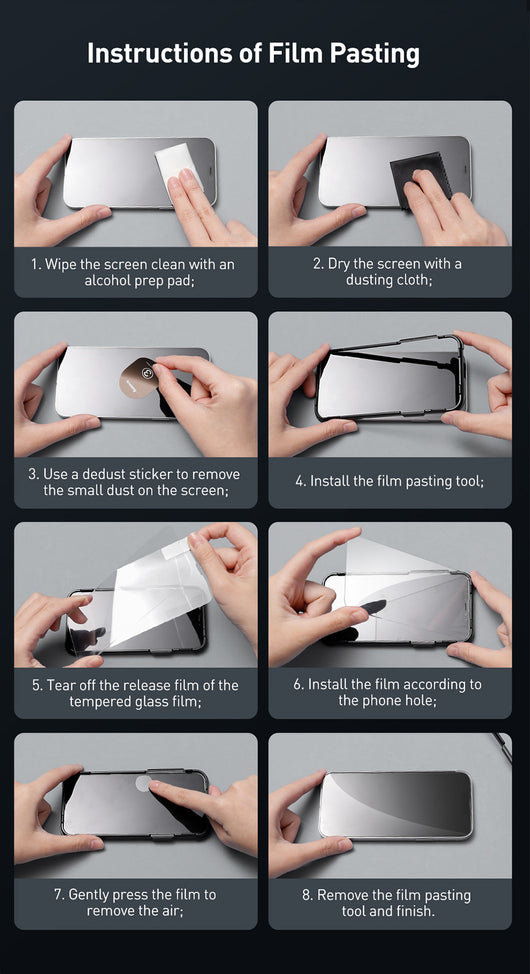 Instructions of Film Pasting

1. Wipe the screen clean with an alcohol prep pad;

2. Dry the screen with a dusting cloth;

3. Use a dedust sticker to remove the small dust on the screen;

4. Install the film pasting tool;

5. Tear off the release film of the tempered glass film;

6. Install the film according to the phone hole;

7. Gently press the film to remove the air;

8. Remove the film pasting tool and finish.