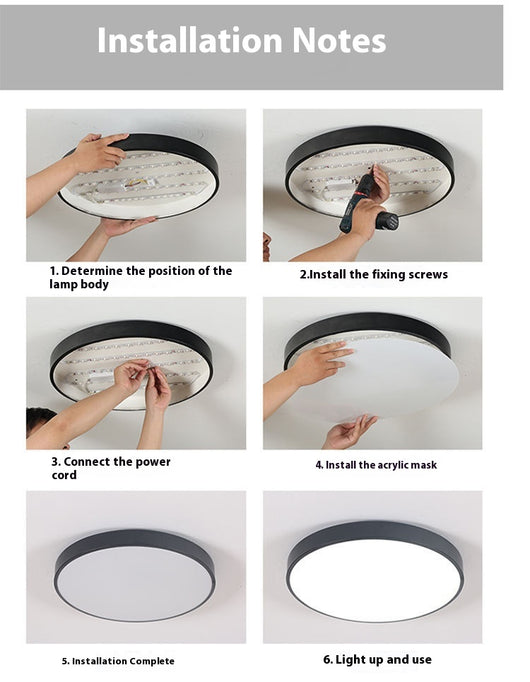 Installation Notes

1. Determine the position of the lamp body

2.Install the fixing screws

3. Connect the power cord

4. Install the acrylic mask

5. Installation Complete

6. Light up and use