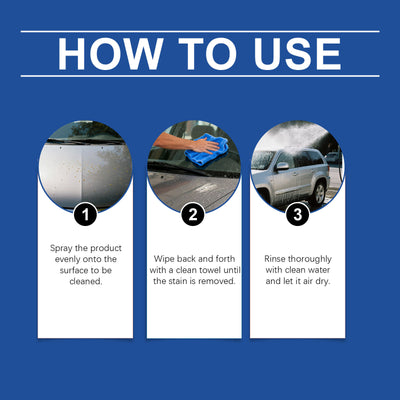 HOW TO USE

1

Spray the product evenly onto the surface to be cleaned.

2

Wipe back and forth with a clean towel until the stain is removed.

3

Rinse thoroughly with clean water and let it air dry.