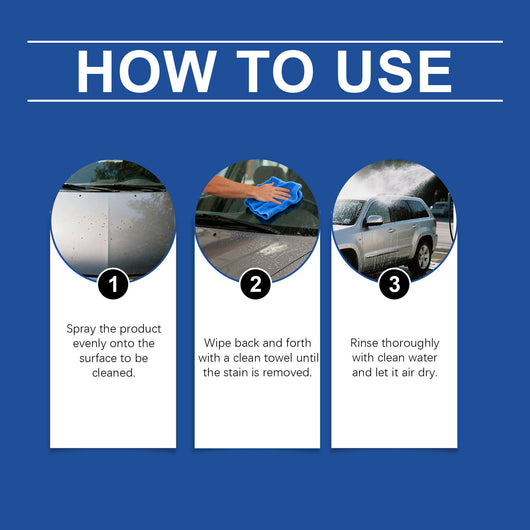 HOW TO USE

1

Spray the product evenly onto the surface to be cleaned.

2

Wipe back and forth with a clean towel until the stain is removed.

3

Rinse thoroughly with clean water and let it air dry.