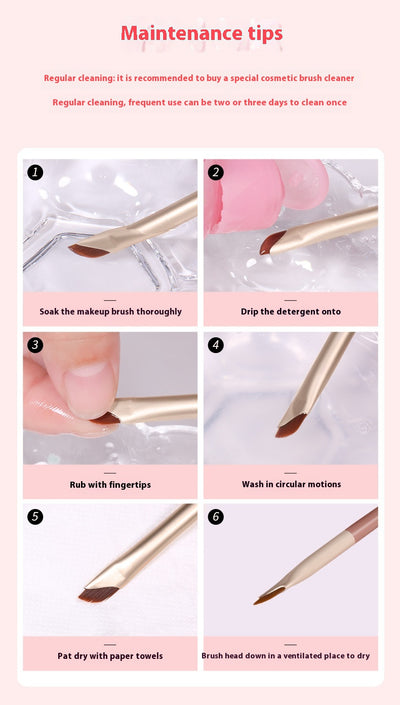 Maintenance tips

Regular cleaning: it is recommended to buy a special cosmetic brush cleaner

Regular cleaning, frequent use can be two or three days to clean once

1
Soak the makeup brush thoroughly

2
Drip the detergent onto

3
Rub with fingertips

4
Wash in circular motions

5
Pat dry with paper towels

6
Brush head down in a ventilated place to dry