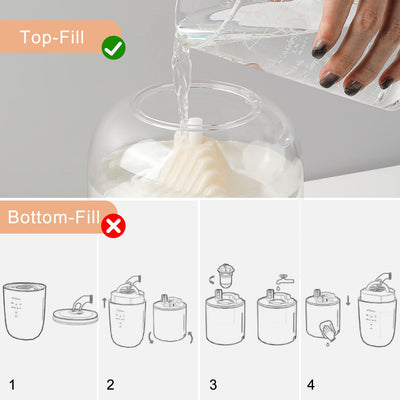 Top-Fill

Bottom-Fill

1

2

3

4