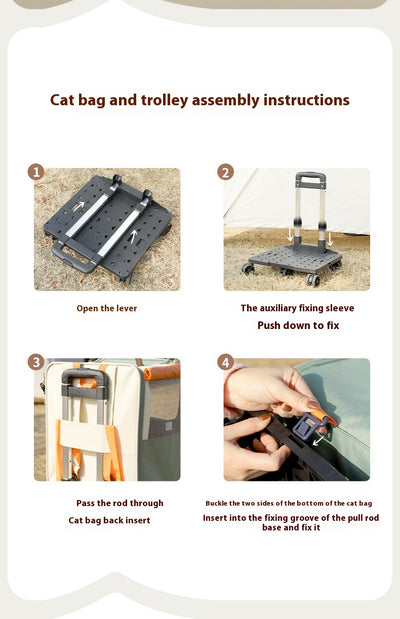 Cat bag and trolley assembly instructions

1

Open the lever

2

The auxiliary fixing sleeve

Push down to fix

3

Pass the rod through

Cat bag back insert

4

Buckle the two sides of the bottom of the cat bag

Insert into the fixing groove of the pull rod base and fix it