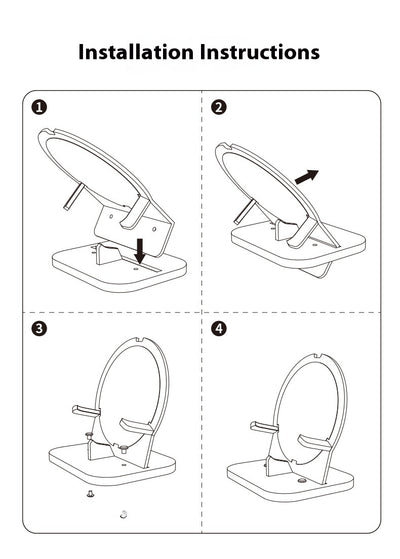 Installation Instructions

1

2

3

4