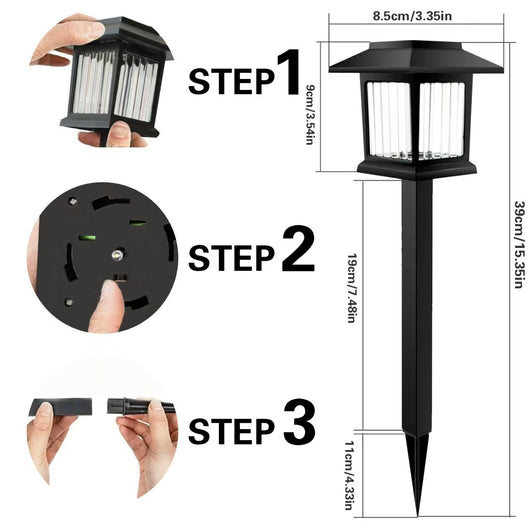 STEP 1

STEP 2

STEP 3

8.5cm/3.35in

9cm/3.54in

19cm/7.48in

11cm/4.33in

39cm/15.35in