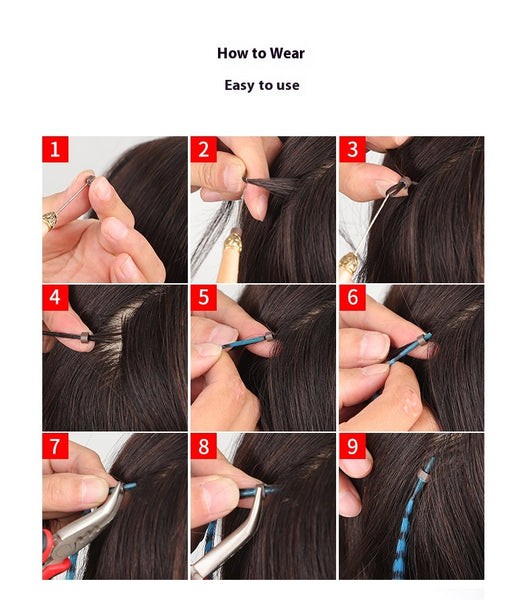 How to Wear

Easy to use

1

2

3

4

5

6

7

8

9