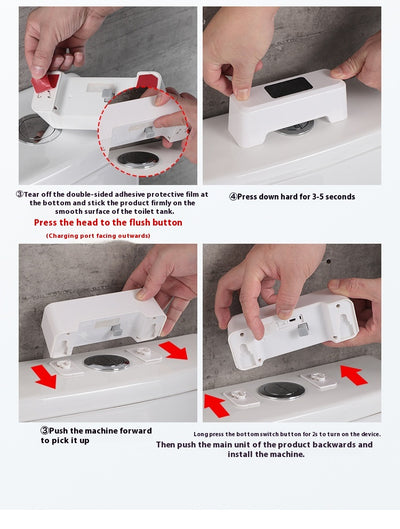 ③Tear off the double-sided adhesive protective film at the bottom and stick the product firmly on the smooth surface of the toilet tank.

Press the head to the flush button

(Charging port facing outwards)

④Press down hard for 3-5 seconds

③Push the machine forward to pick it up

Long press the bottom switch button for 2s to turn on the device.

Then push the main unit of the product backwards and install the machine.