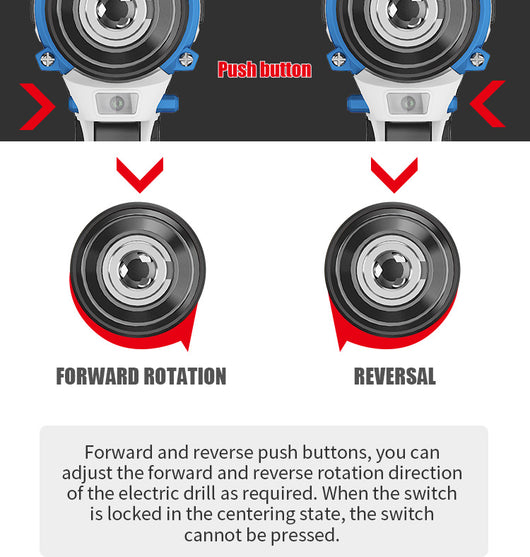 Push button

FORWARD ROTATION

REVERSAL

Forward and reverse push buttons, you can adjust the forward and reverse rotation direction of the electric drill as required. When the switch is locked in the centering state, the switch cannot be pressed.