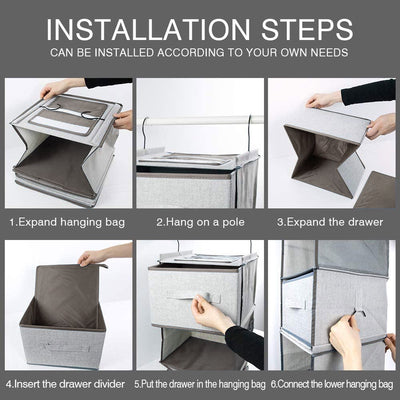 INSTALLATION STEPS
CAN BE INSTALLED ACCORDING TO YOUR OWN NEEDS

1.Expand hanging bag

2.Hang on a pole

3.Expand the drawer

4.Insert the drawer divider

5.Put the drawer in the hanging bag

6.Connect the lower hanging bag