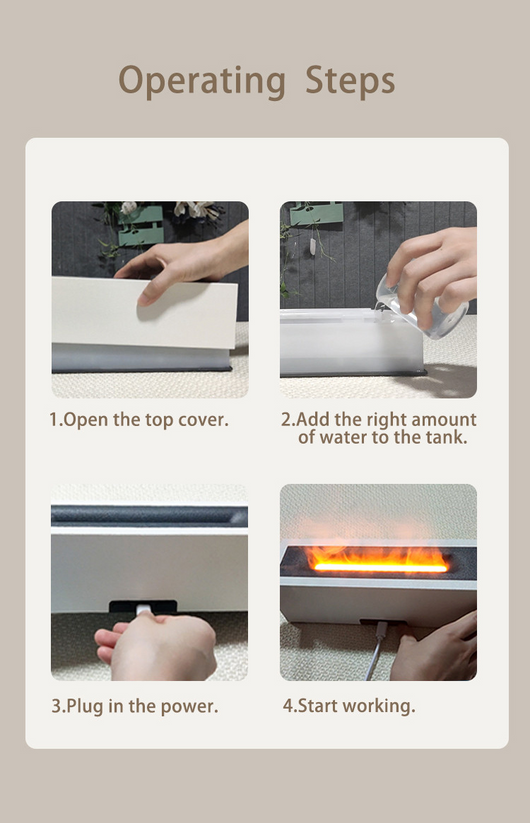 Operating Steps

1.Open the top cover.

2.Add the right amount of water to the tank.

3.Plug in the power.

4.Start working.